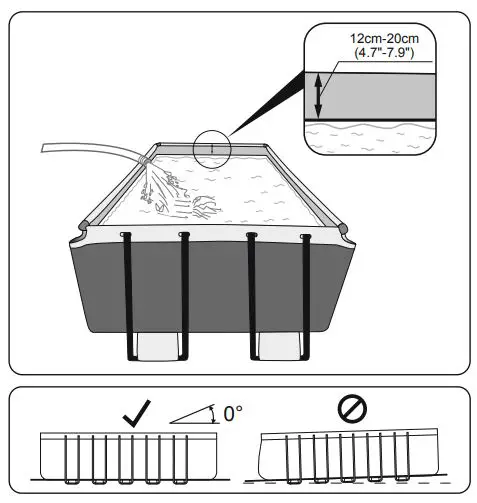 12cm-20cm
(4.7"-7.9")

0°