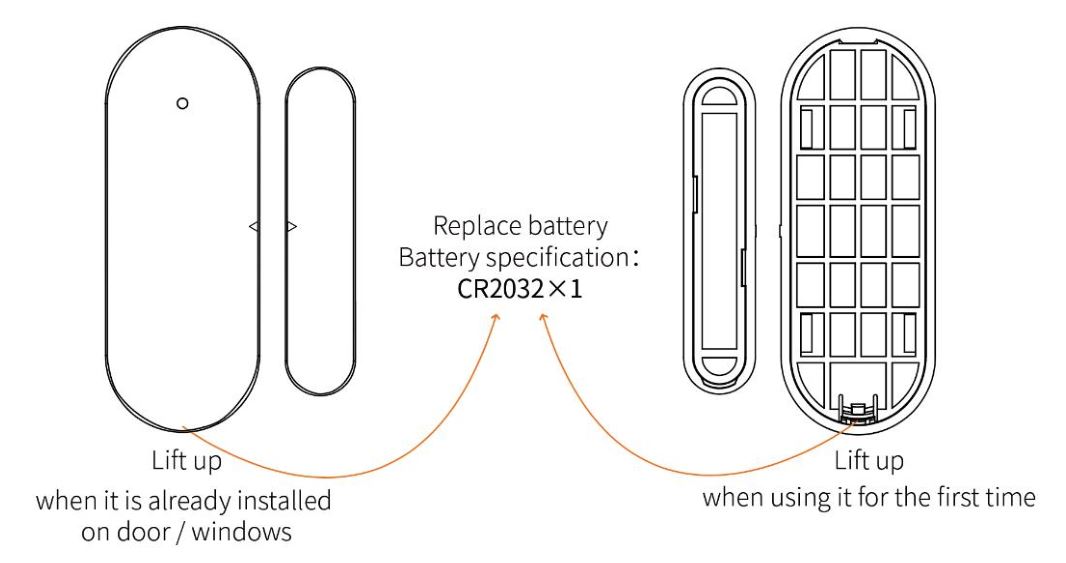 Replace battery
Battery specification：
CR2032×1

Lift up
when it is already installed on door / windows

Lift up
when using it for the first time