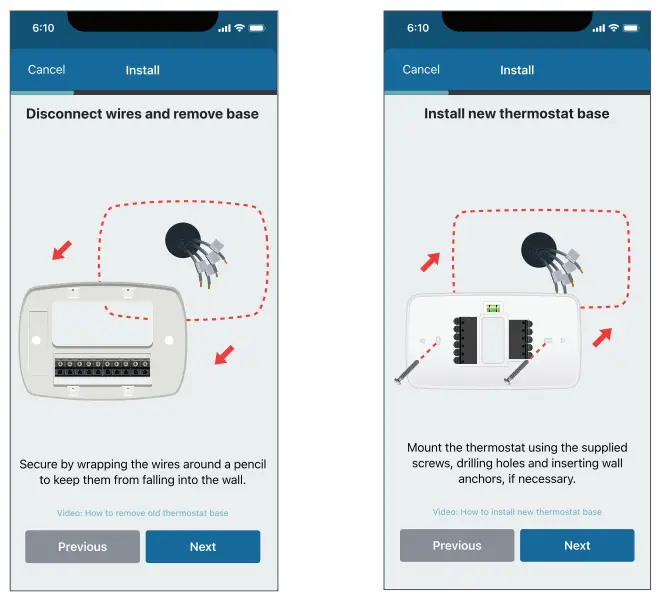 6:10

Cancel Install

Disconnect wires and remove base

Secure by wrapping the wires around a pencil to keep them from falling into the wall.

Video: How to remove old thermostat base

Previous Next

6:10

Cancel Install

Install new thermostat base

Mount the thermostat using the supplied screws, drilling holes and inserting wall anchors, if necessary.

Video: How to install new thermostat base

Previous Next