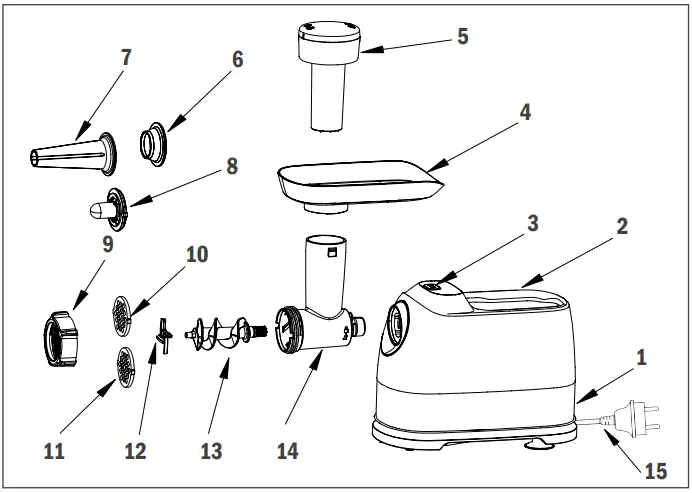 5
7
6
4
8
3
2
9
10
1
11
12
13
14
15