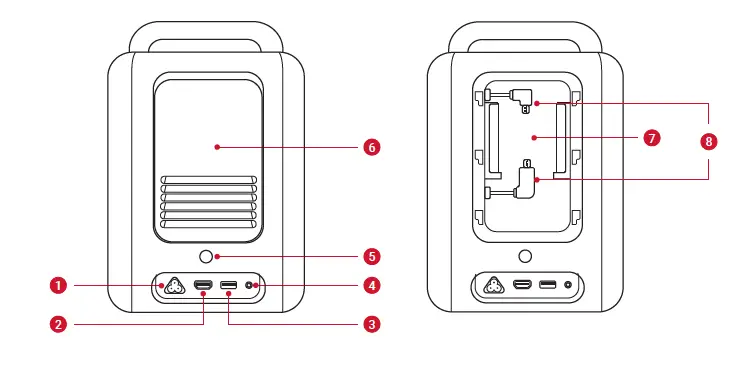 6
5
1
4
2
3
7
8