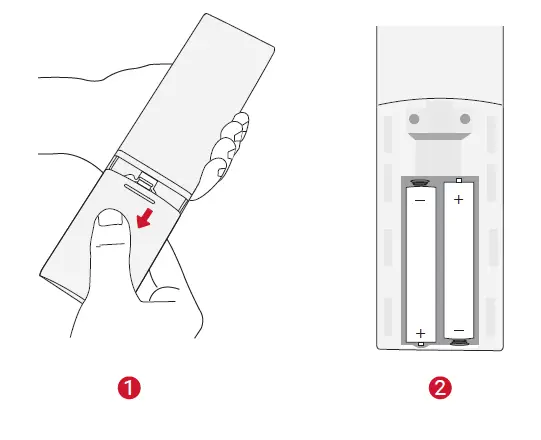 −
+
+
−
1
2