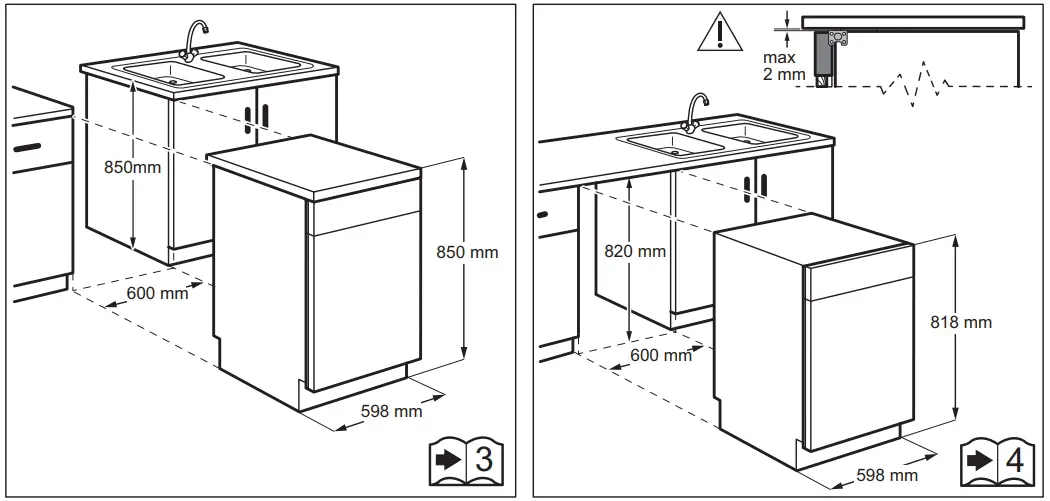 850mm

850 mm

600 mm

598 mm

3

max
2 mm

820 mm

818 mm

600 mm

598 mm

4