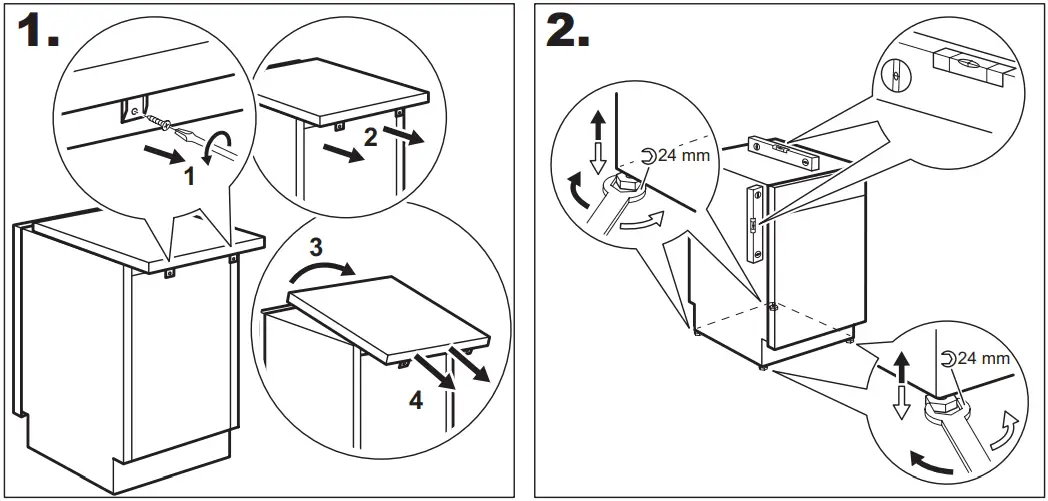 1.

1

2

3

4

2.

24 mm

24 mm