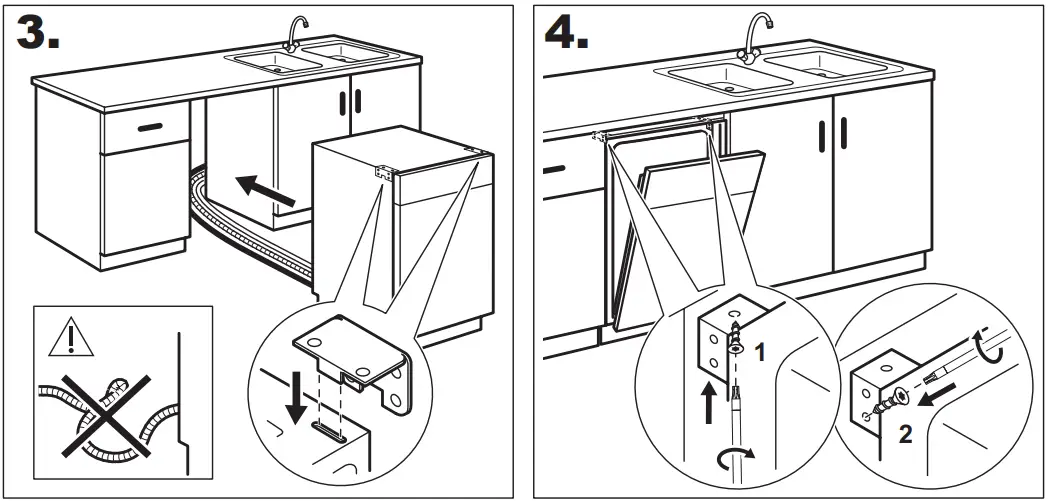 3.

4.

1

2