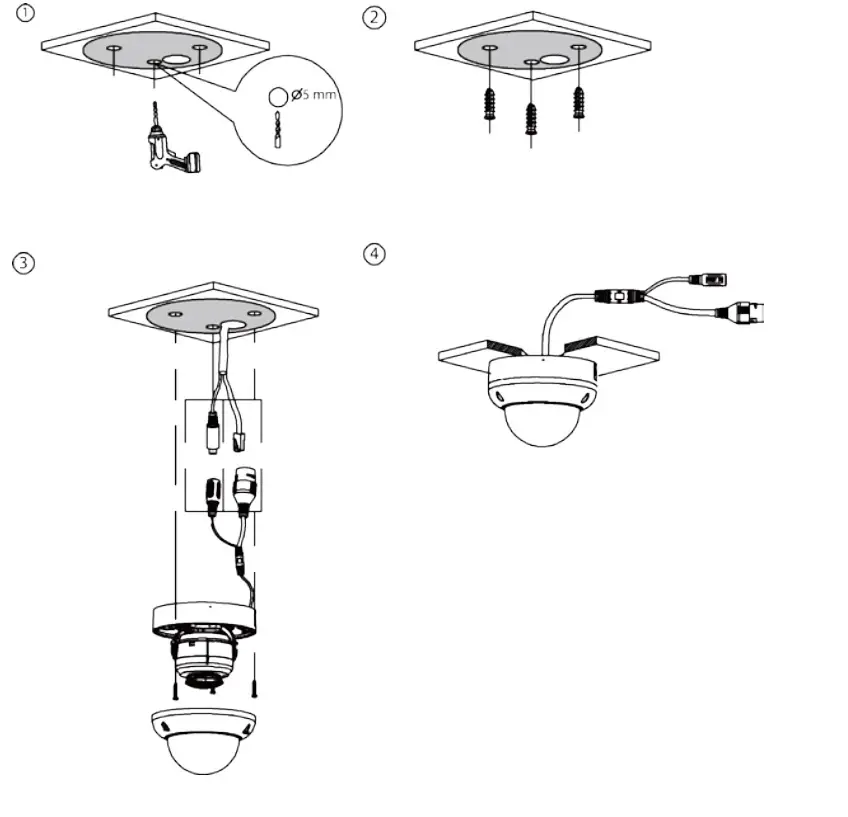 ①

Ø5 mm

②

③

④