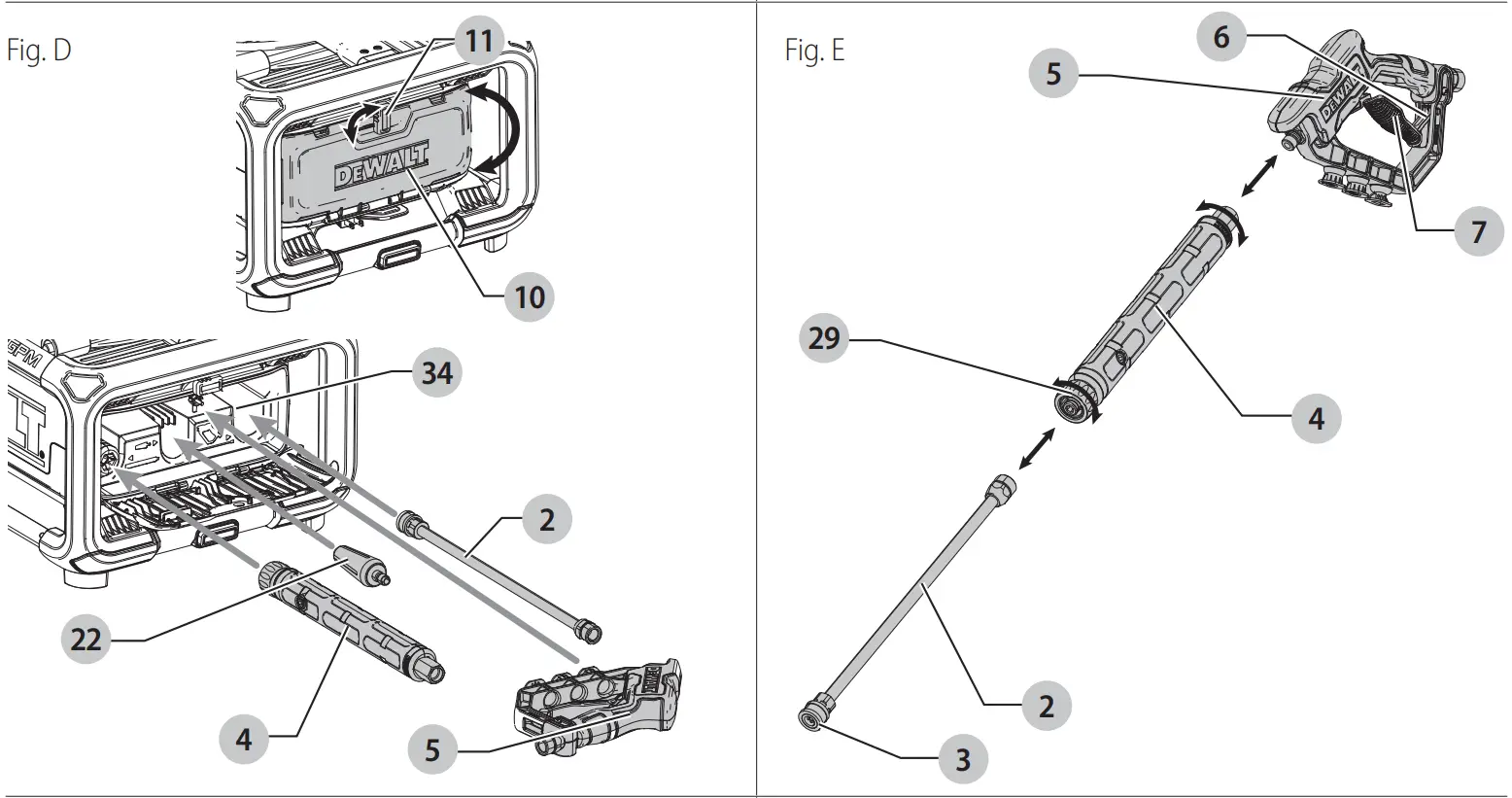 Fig. D

11

DEWALT

10

GPM

34

2

22

4

5

Fig. E

6

5

DEWALT

7

29

4

2

3