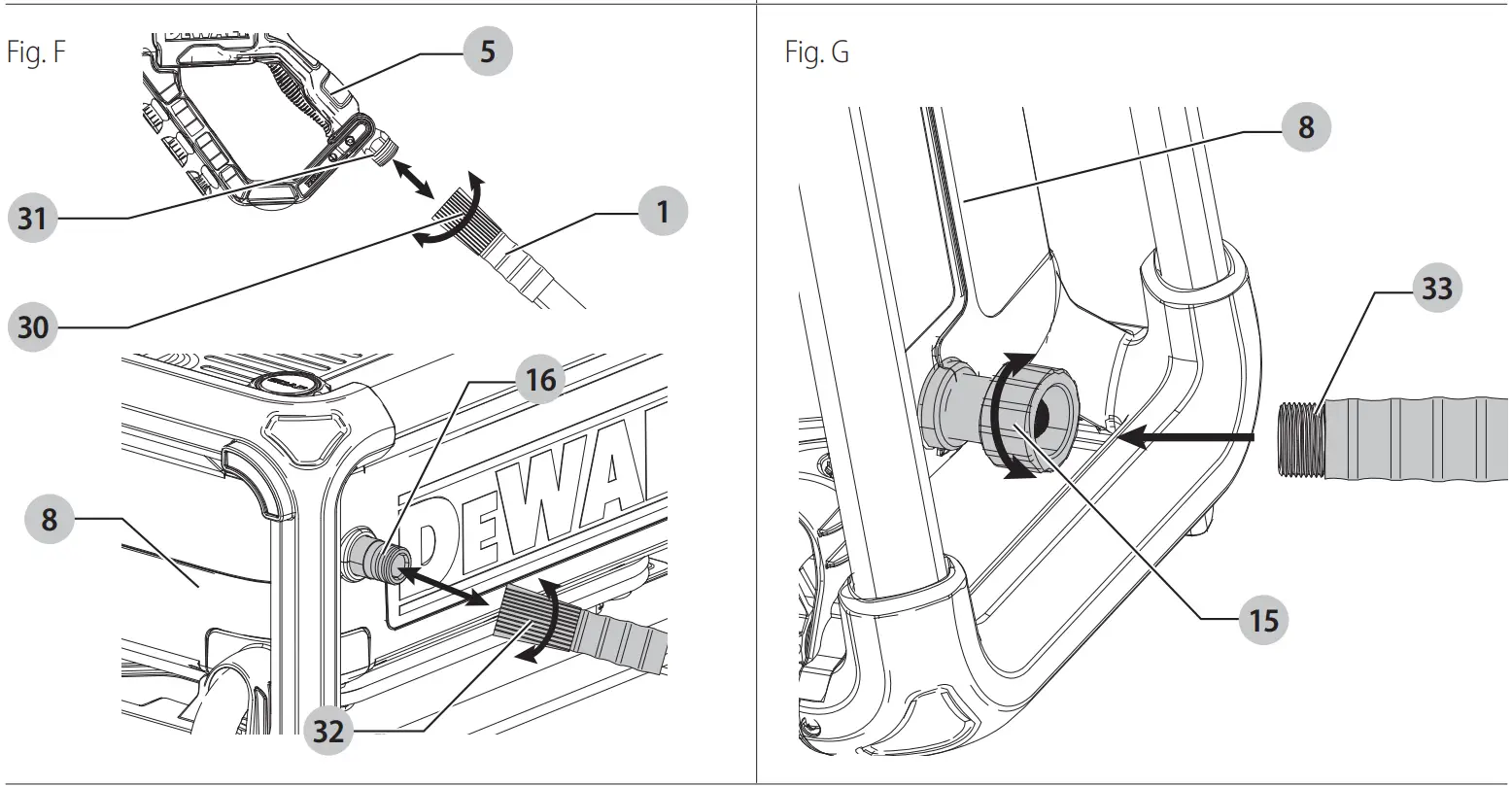 Fig. F

5

31

1

30

16

8

DEWAL

32

Fig. G

8

33

15