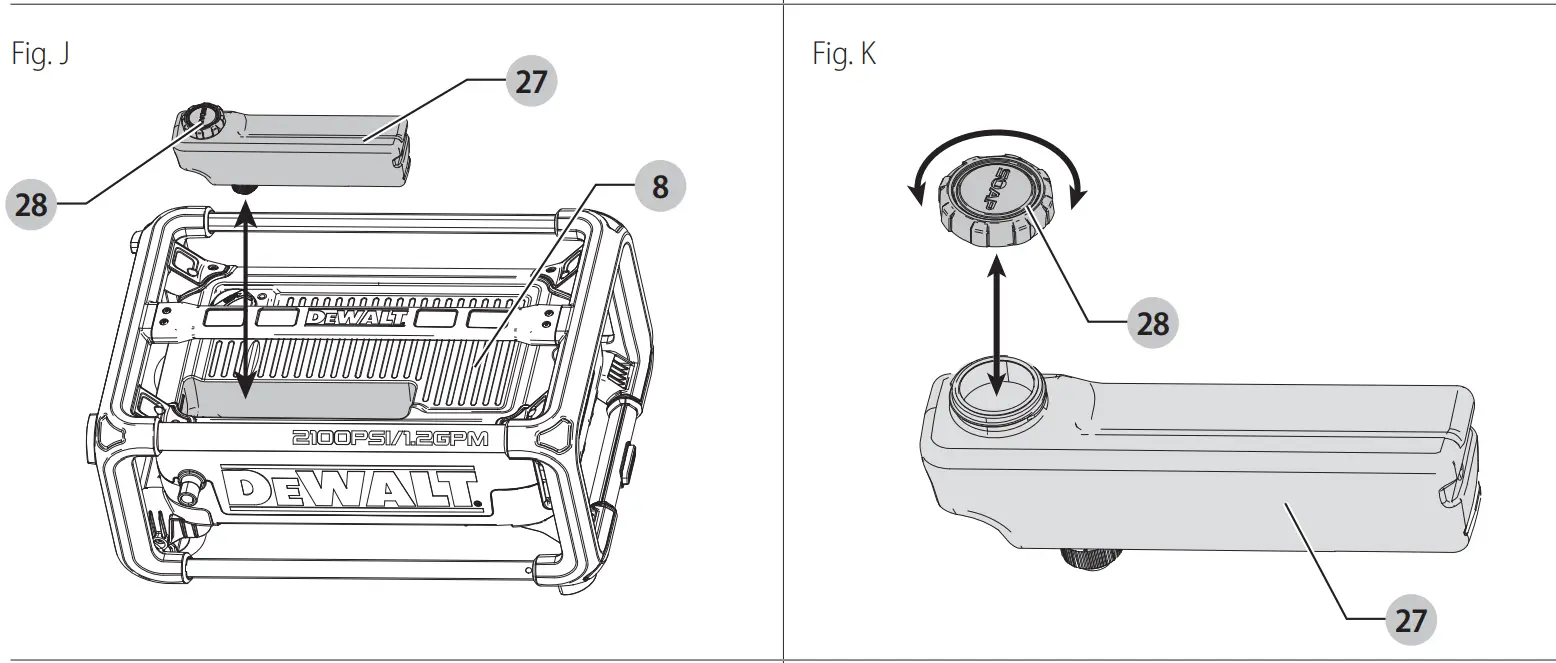 Fig. J

27

28

8

DEWALT

2100PSI/1.2GPM

DEWALT

Fig. K

SOAP

28

27