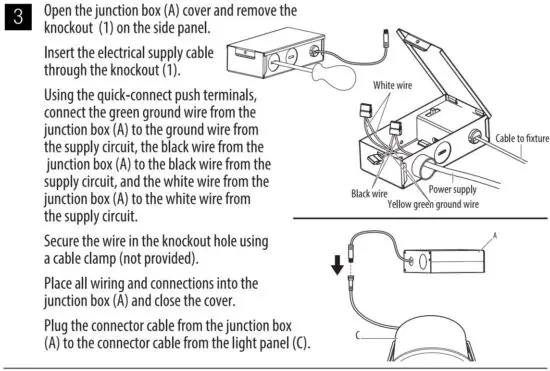 3

Open the junction box (A) cover and remove the knockout (1) on the side panel.

Insert the electrical supply cable through the knockout (1).

Using the quick-connect push terminals, connect the green ground wire from the junction box (A) to the ground wire from the supply circuit, the black wire from the junction box (A) to the black wire from the supply circuit, and the white wire from the junction box (A) to the white wire from the supply circuit.

Secure the wire in the knockout hole using a cable clamp (not provided).

Place all wiring and connections into the junction box (A) and close the cover.

Plug the connector cable from the junction box (A) to the connector cable from the light panel (C).

White wire

Cable to fixture

Black wire

Power supply

Yellow green ground wire

A

C