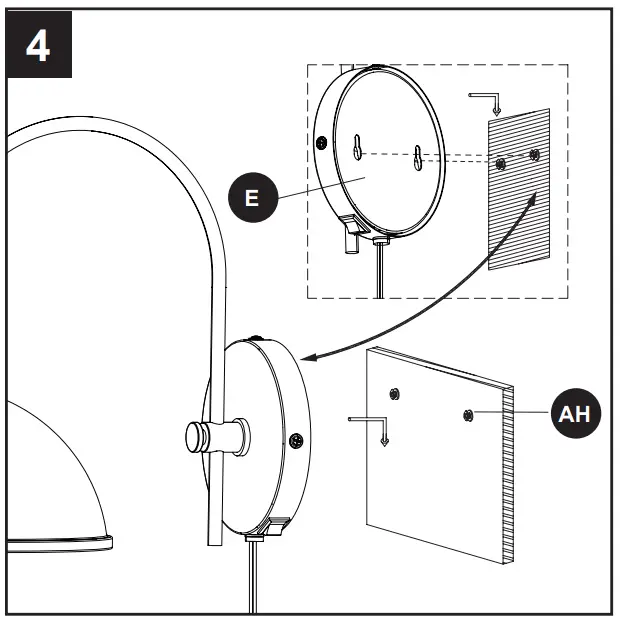 4

E

AH