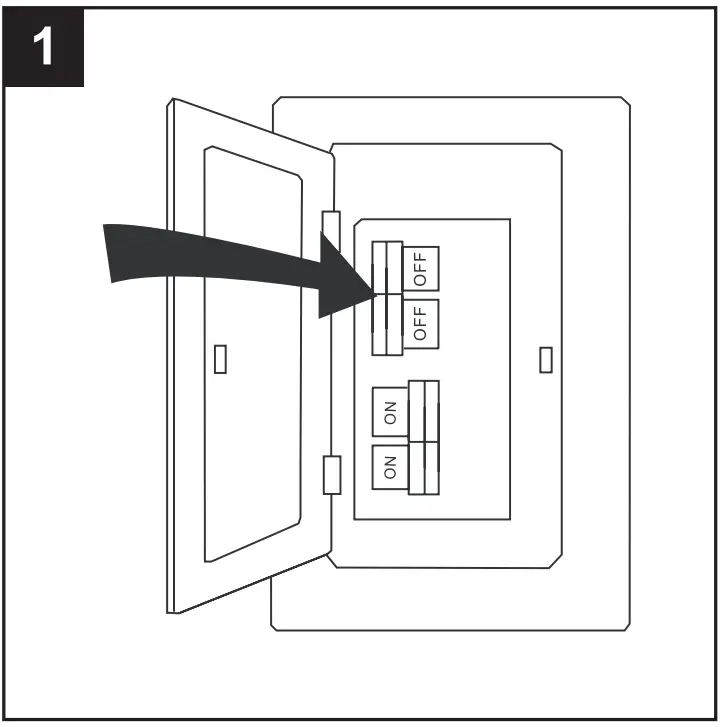 1

OFF
OFF
ON
ON