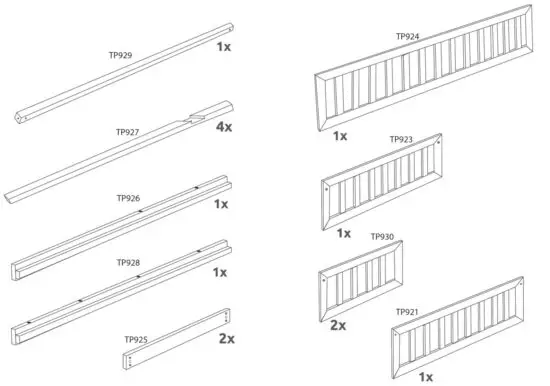 TP929
1x

TP927
4x

TP926
1x

TP928
1x

TP925
2x

TP924
1x

TP923
1x

TP930
2x

TP921
1x