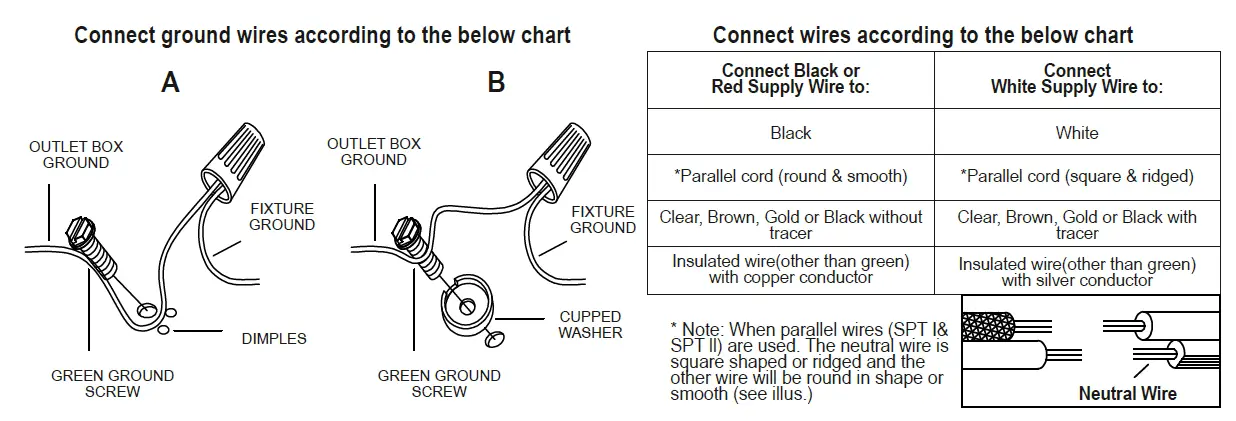 Connect ground wires according to the below chart

A

OUTLET BOX GROUND

FIXTURE GROUND

DIMPLES

GREEN GROUND SCREW

B

OUTLET BOX GROUND

FIXTURE GROUND

CUPPED WASHER

GREEN GROUND SCREW

Connect wires according to the below chart

| Connect Black or Red Supply Wire to: | Connect White Supply Wire to: |
|---|---|
| Black | White |
| *Parallel cord (round & smooth) | *Parallel cord (square & ridged) |
| Clear, Brown, Gold or Black without tracer | Clear, Brown, Gold or Black with tracer |
| Insulated wire(other than green) with copper conductor | Insulated wire(other than green) with silver conductor |

* Note: When parallel wires (SPT I& SPT II) are used. The neutral wire is square shaped or ridged and the other wire will be round in shape or smooth (see illus.)

Neutral Wire