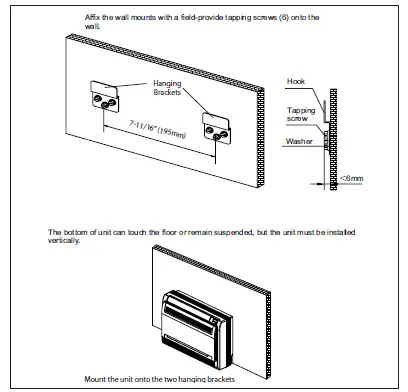 Affix the wall mounts with a field-provide tapping screws (6) onto the wall.

Hanging Brackets

7-11/16" (195mm)

Hook

Tapping screw

Washer

<6mm

The bottom of unit can touch the floor or remain suspended, but the unit must be installed vertically.

Mount the unit onto the two hanging brackets