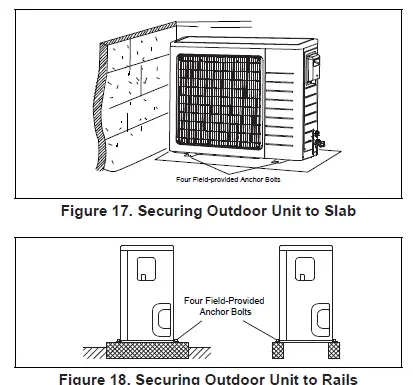 Four Field-provided Anchor Bolts

Figure 17. Securing Outdoor Unit to Slab

Four Field-Provided Anchor Bolts

Figure 18. Securing Outdoor Unit to Rails