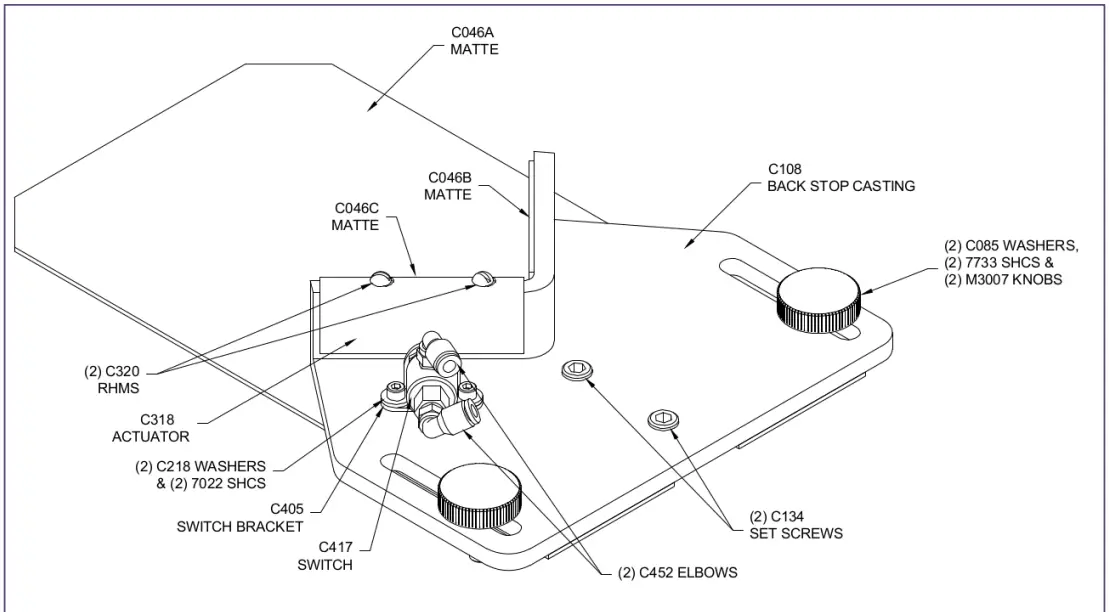 C046A
MATTE

C046B
MATTE

C046C
MATTE

C108
BACK STOP CASTING

(2) C085 WASHERS,
(2) 7733 SHCS &
(2) M3007 KNOBS

(2) C320
RHMS

C318
ACTUATOR

(2) C218 WASHERS
& (2) 7022 SHCS

C405
SWITCH BRACKET

C417
SWITCH

(2) C452 ELBOWS

(2) C134
SET SCREWS