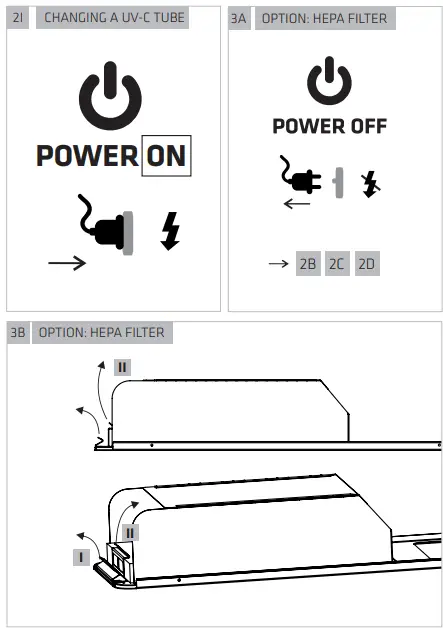 2I CHANGING A UV-C TUBE

POWER ON

3A OPTION: HEPA FILTER

POWER OFF

2B 2C 2D

3B OPTION: HEPA FILTER

II

II

I