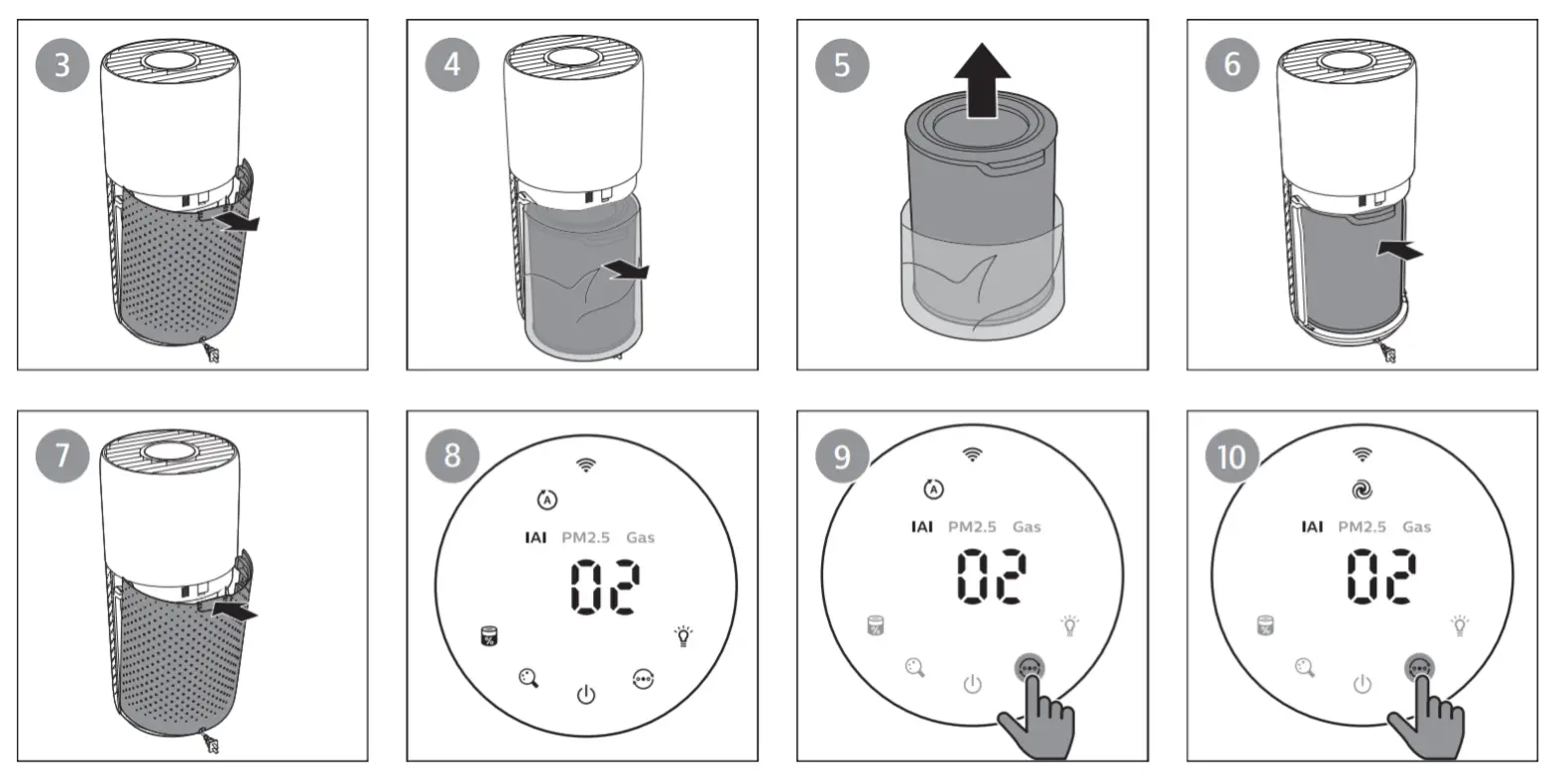 3

4

5

6

7

8
A
IAI PM2.5 Gas
02
%

9
A
IAI PM2.5 Gas
02
%

10
IAI PM2.5 Gas
02
%