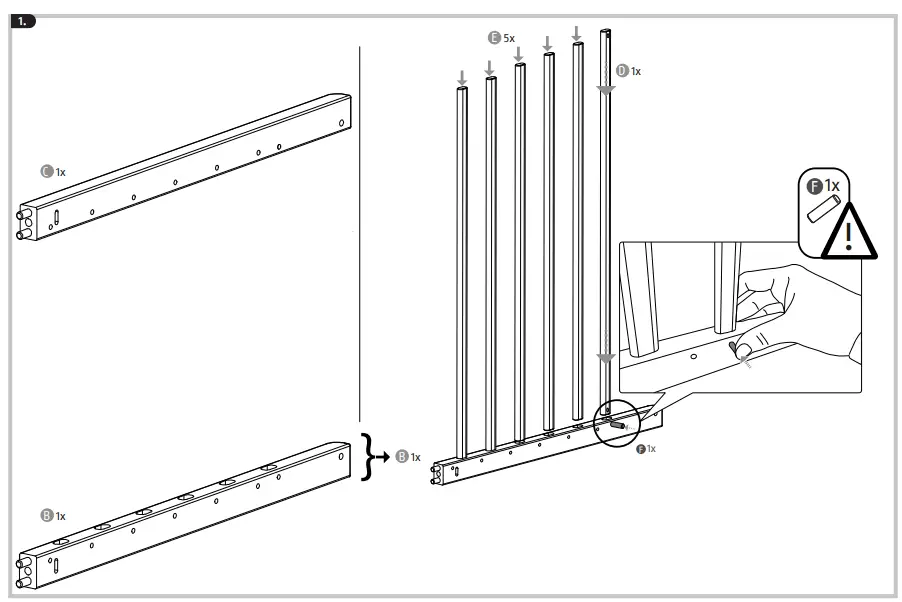 1.

C 1x

B 1x

B 1x

E 5x

D 1x

F 1x

F 1x