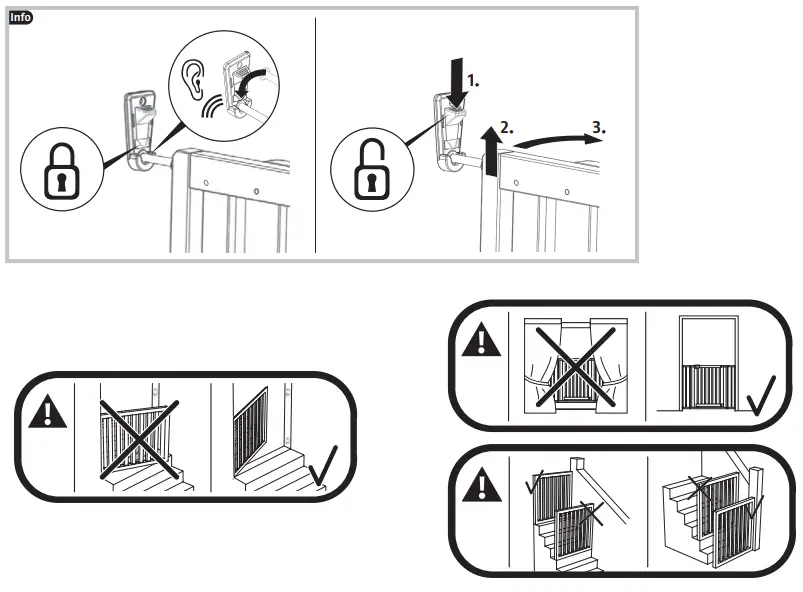 Info

1.
2.
3.