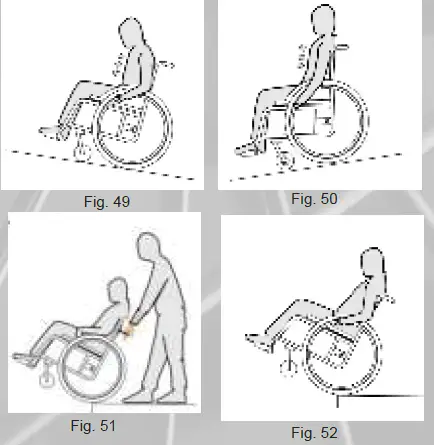 Fig. 49

Fig. 50

Fig. 51

Fig. 52