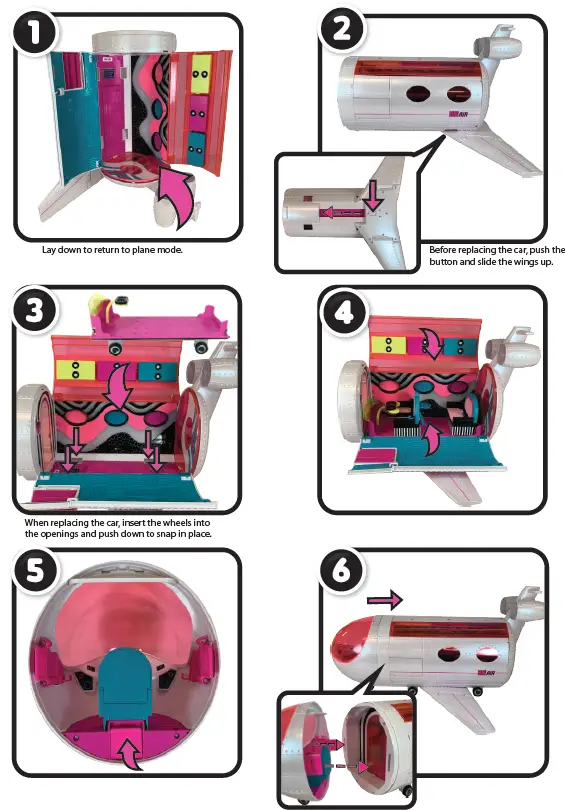 1

Lay down to return to plane mode.

2

AIR

Before replacing the car, push the button and slide the wings up.

3

When replacing the car, insert the wheels into the openings and push down to snap in place.

4

5

6

AIR