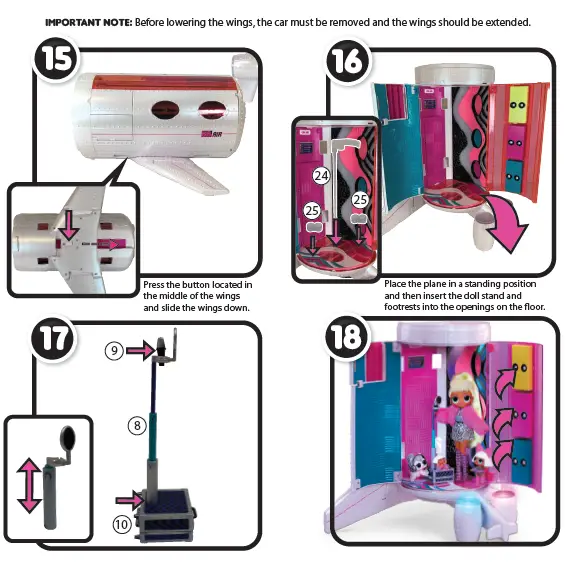 IMPORTANT NOTE: Before lowering the wings, the car must be removed and the wings should be extended.

15

AIR

Press the button located in the middle of the wings and slide the wings down.

16

24

25

25

Place the plane in a standing position and then insert the doll stand and footrests into the openings on the floor.

17

9

8

10

18