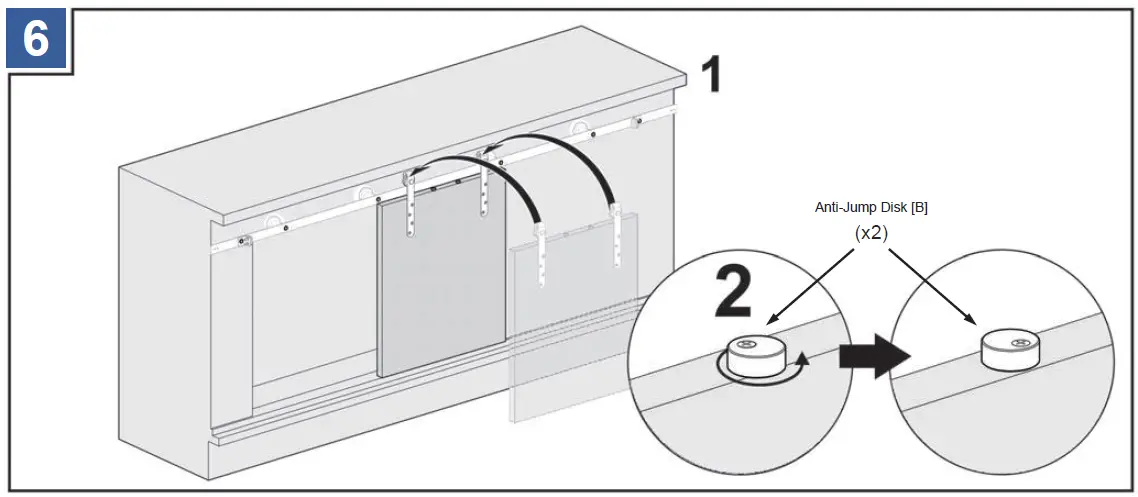 6

1

Anti-Jump Disk [B]
(x2)

2