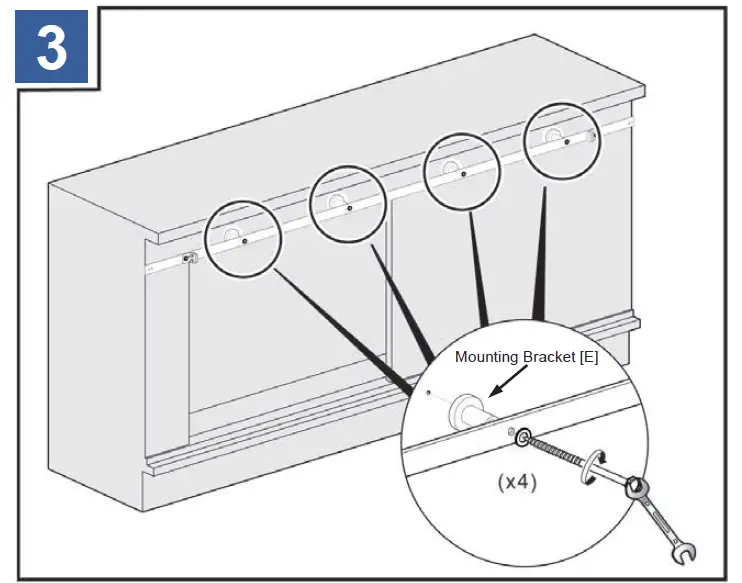 3

Mounting Bracket [E]

(x4)