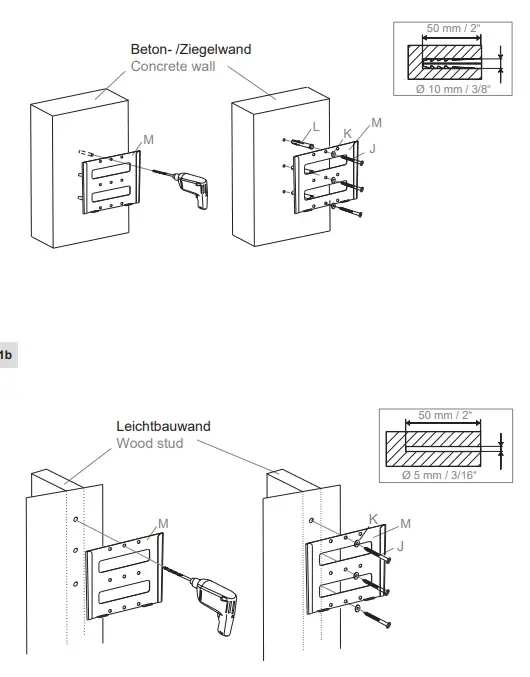 50 mm / 2"

Ø 10 mm / 3/8"

Beton- /Ziegelwand
Concrete wall

M

L

K

M

J

1b

50 mm / 2"

Ø 5 mm / 3/16"

Leichtbauwand
Wood stud

M

K

M

J