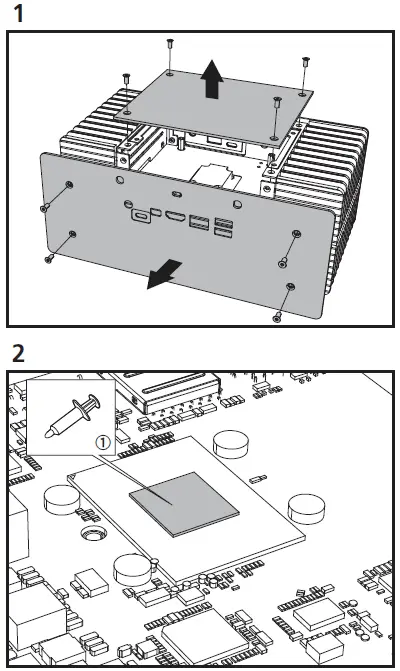 1

2

①