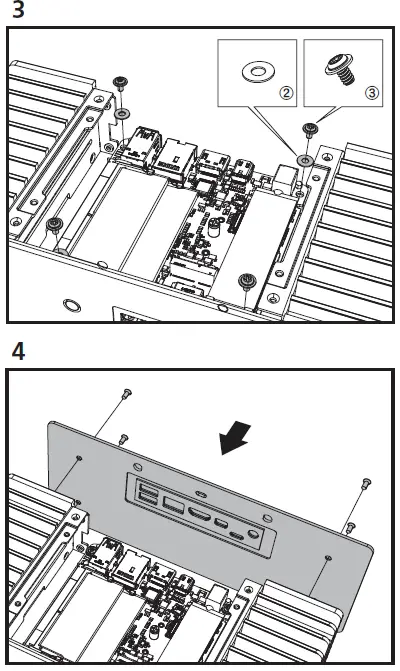 3

②

③

4