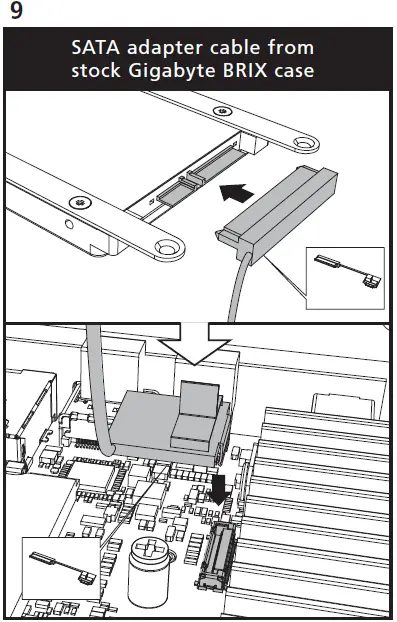 9

SATA adapter cable from stock Gigabyte BRIX case