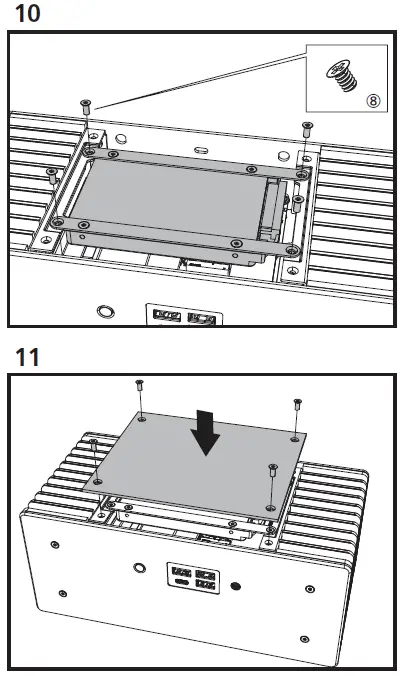 10

⑧

11