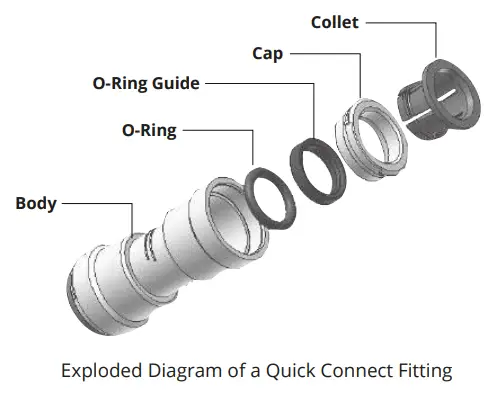 Collet

Cap

O-Ring Guide

O-Ring

Body

Exploded Diagram of a Quick Connect Fitting