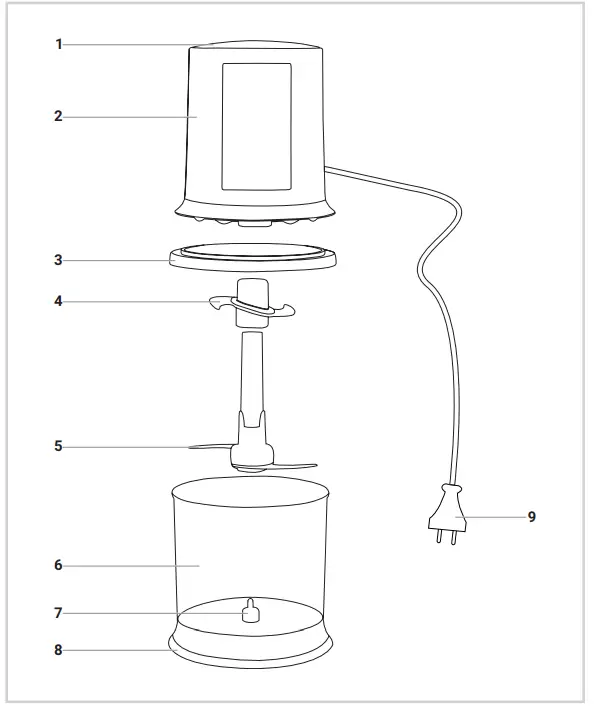 1
2
3
4
5
6
7
8
9