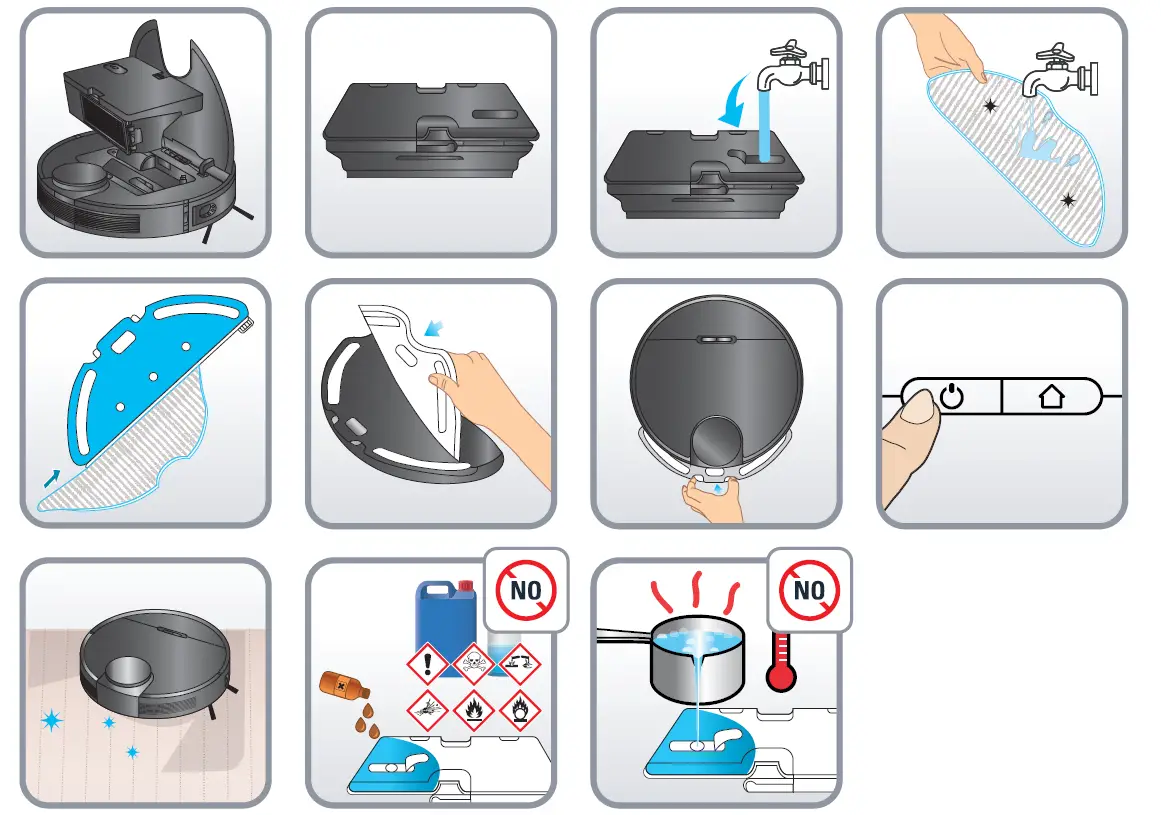 NO

NO