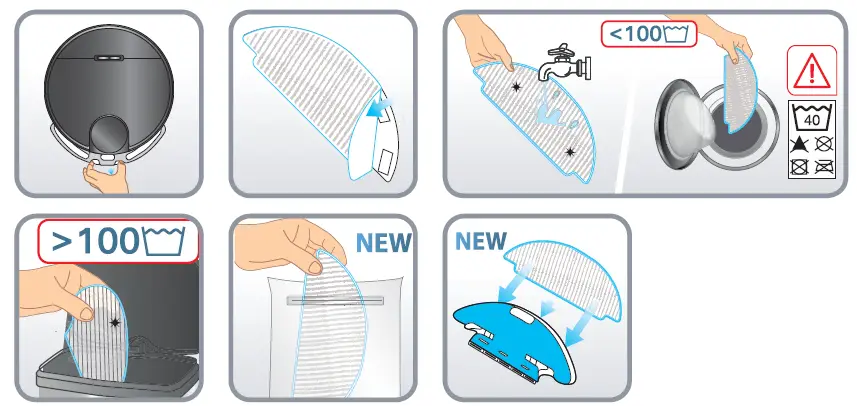 <100

40

>100

NEW

NEW