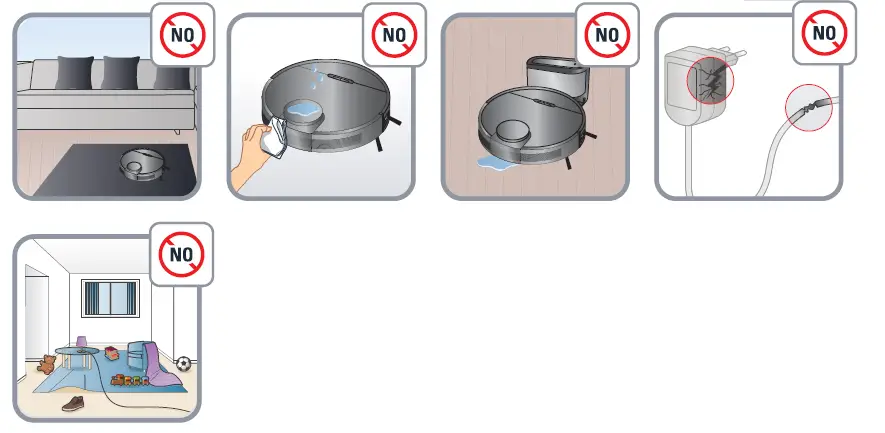 NO

NO

NO

NO

NO