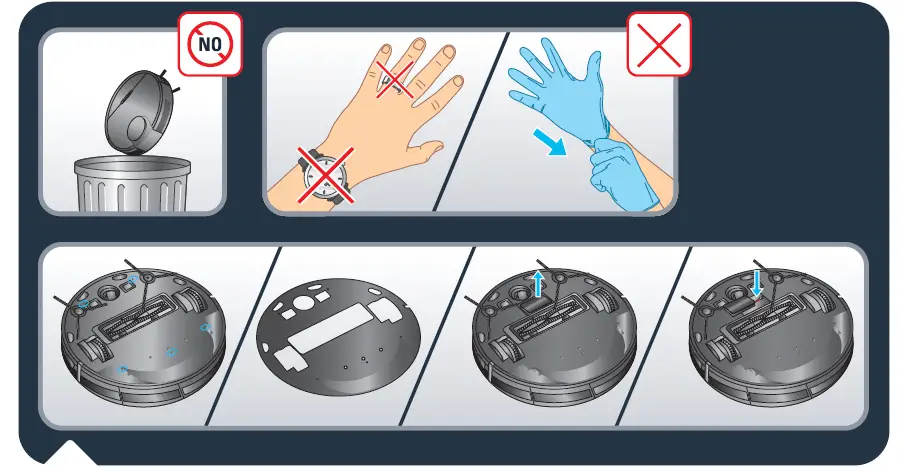 NO