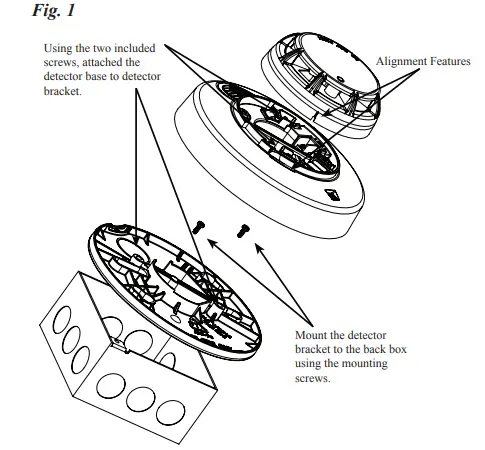 Fig. 1

Using the two included screws, attached the detector base to detector bracket.

Alignment Features

Mount the detector bracket to the back box using the mounting screws.