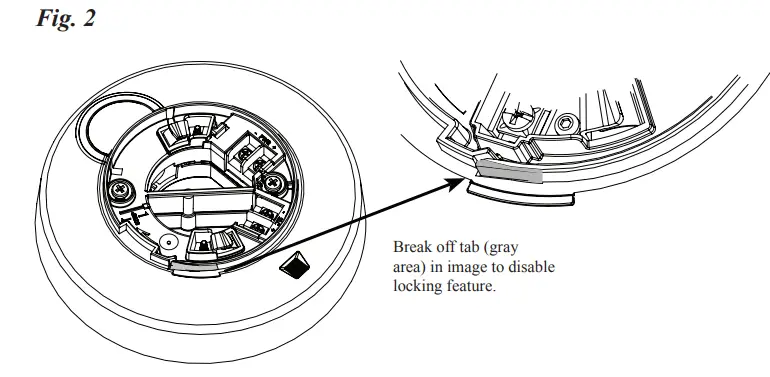 Fig. 2

Break off tab (gray area) in image to disable locking feature.