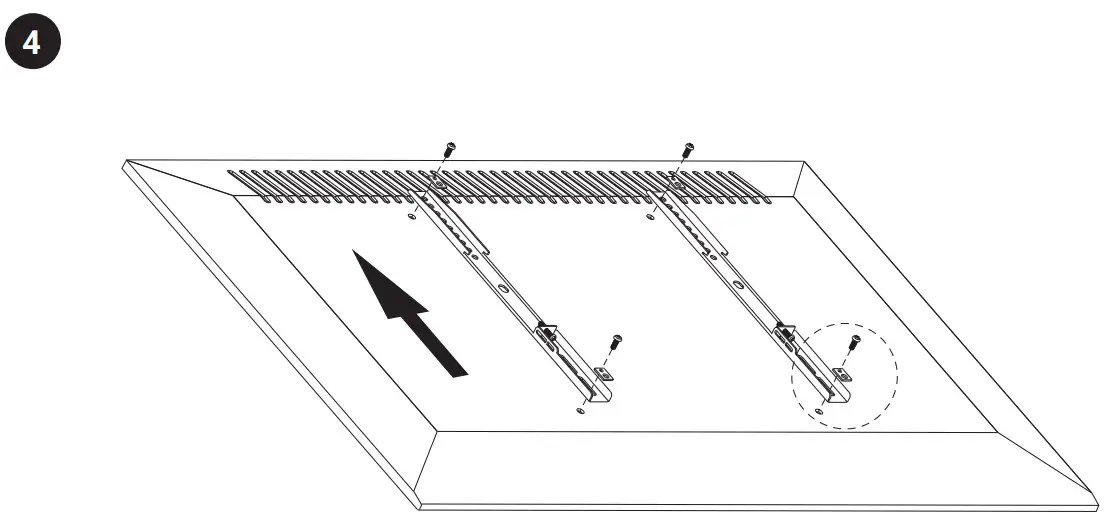 4