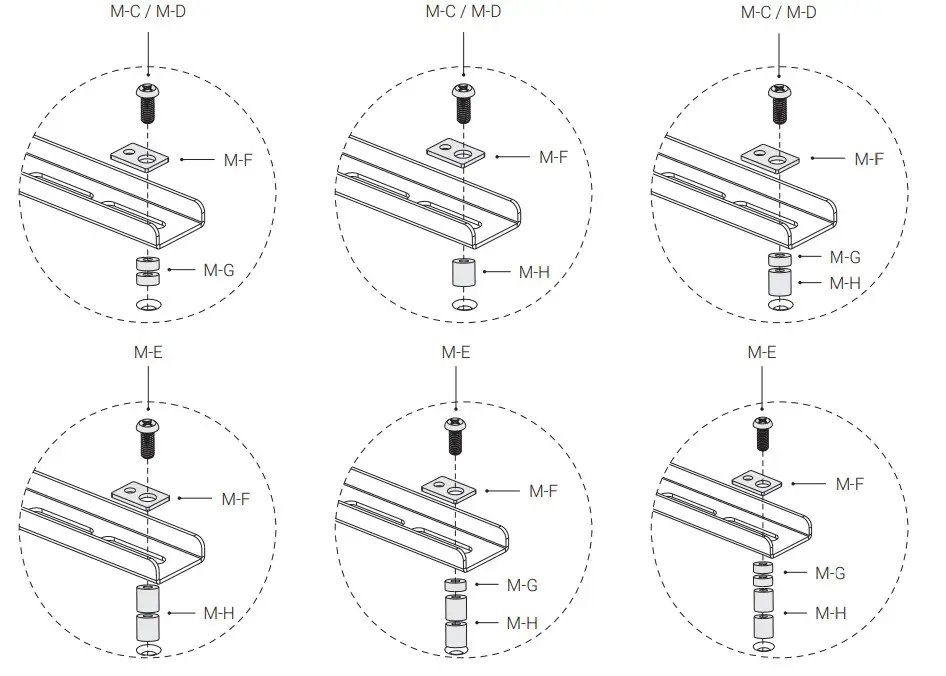 M-C / M-D

M-F

M-G

M-C / M-D

M-F

M-H

M-C / M-D

M-F

M-G

M-H

M-E

M-F

M-H

M-E

M-F

M-G

M-H

M-E

M-F

M-G

M-H