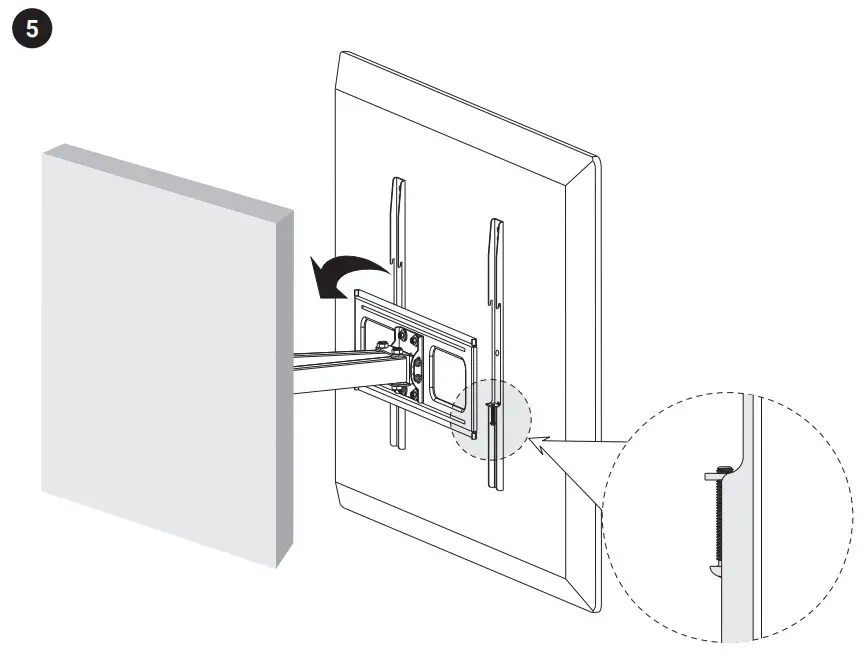 5