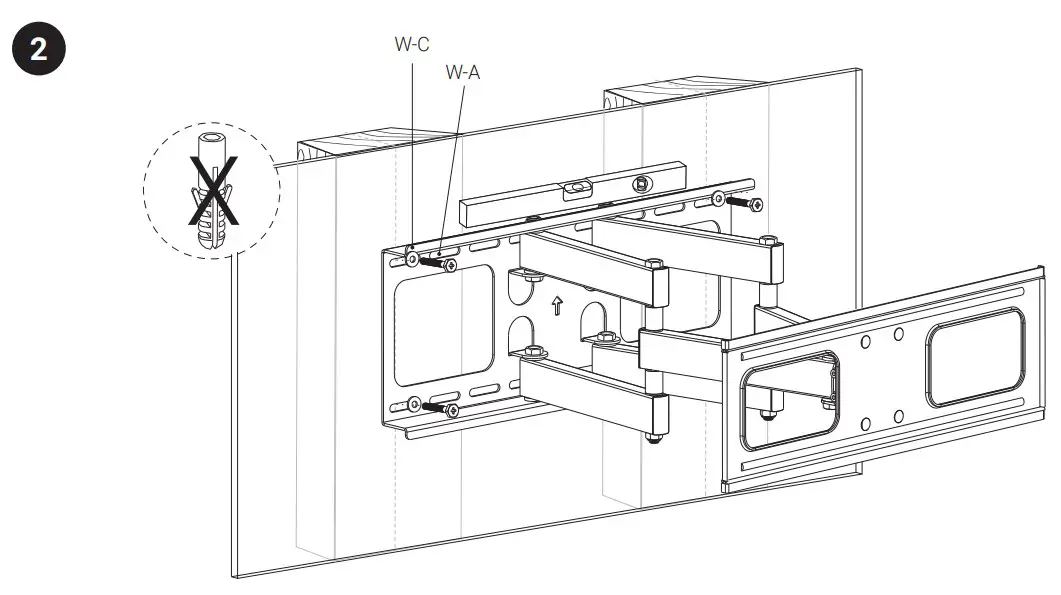 2

W-C

W-A