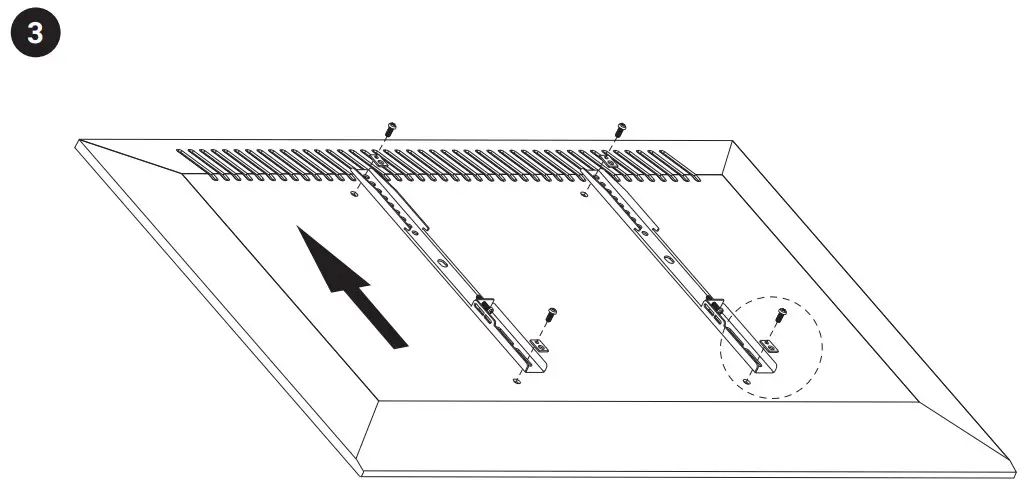 3