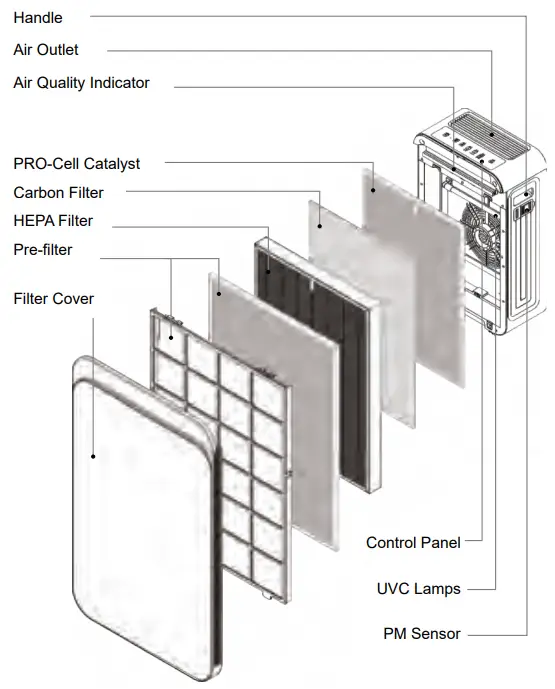 Handle
Air Outlet
Air Quality Indicator
PRO-Cell Catalyst
Carbon Filter
HEPA Filter
Pre-filter
Filter Cover
Control Panel
UVC Lamps
PM Sensor