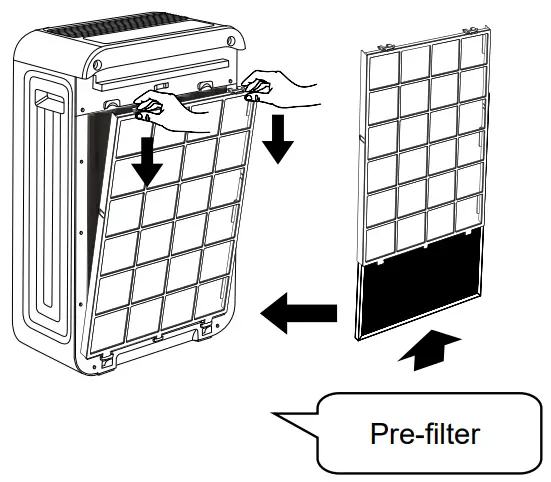 Pre-filter